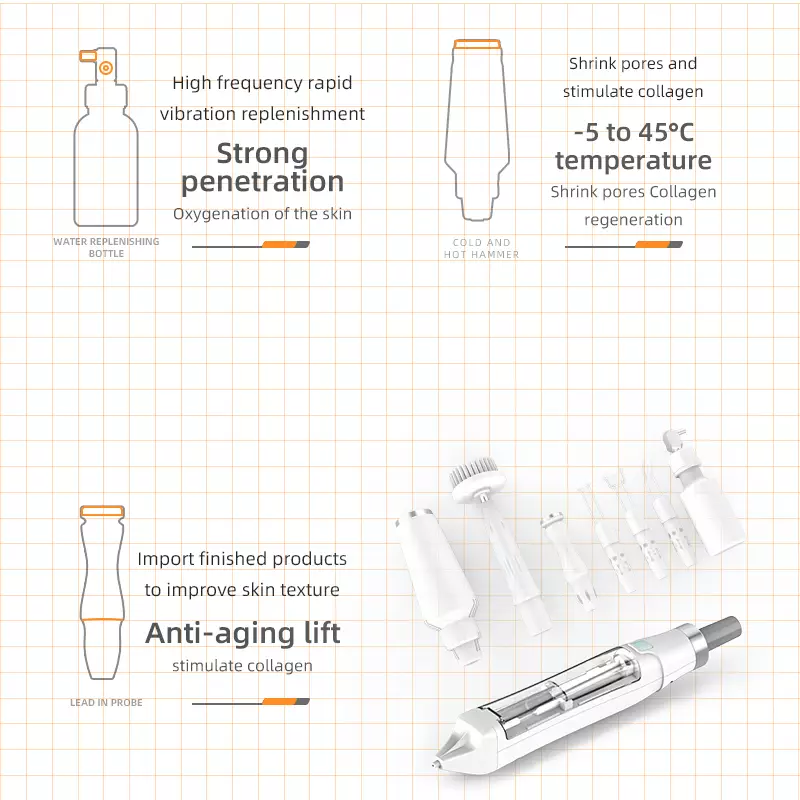 High frequency rapid vibration replenishment

Strong penetration

Oxygenation of the skin

WATER REPLENISHING BOTTLE

Shrink pores and stimulate collagen

-5 to 45°C temperature

Shrink pores Collagen regeneration

COLD AND HOT HAMMER

Import finished products to improve skin texture

Anti-aging lift

stimulate collagen

LEAD IN PROBE